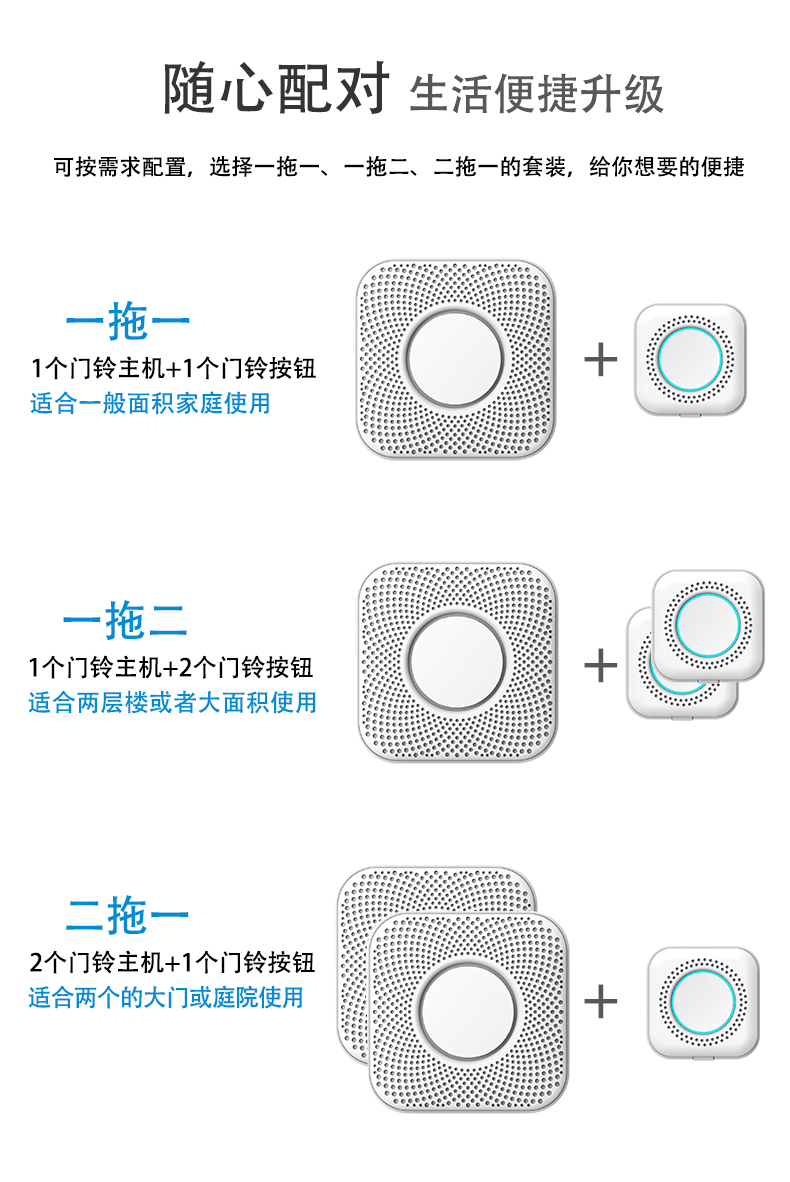 随心配对 生活便捷升级

可按需求配置，选择一拖一、一拖二、二拖一的套装，给你想要的便捷

一拖一
1个门铃主机+1个门铃按钮
适合一般面积家庭使用

+

一拖二
1个门铃主机+2个门铃按钮
适合两层楼或者大面积使用

+

二拖一
2个门铃主机+1个门铃按钮
适合两个的大门或庭院使用

+